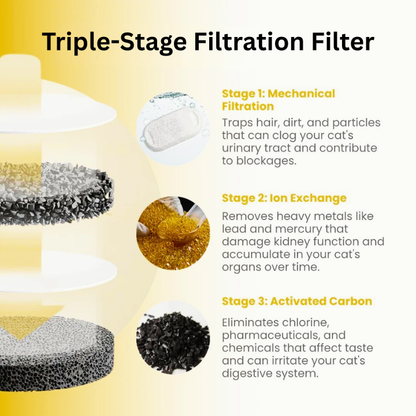 Triple-Stage Filtration Filter

Stage 1: Mechanical Filtration

Traps hair, dirt, and particles that can clog your cat's urinary tract and contribute to blockages.

Stage 2: Ion Exchange

Removes heavy metals like lead and mercury that damage kidney function and accumulate in your cat's organs over time.

Stage 3: Activated Carbon

Eliminates chlorine, pharmaceuticals, and chemicals that affect taste and can irritate your cat's digestive system.