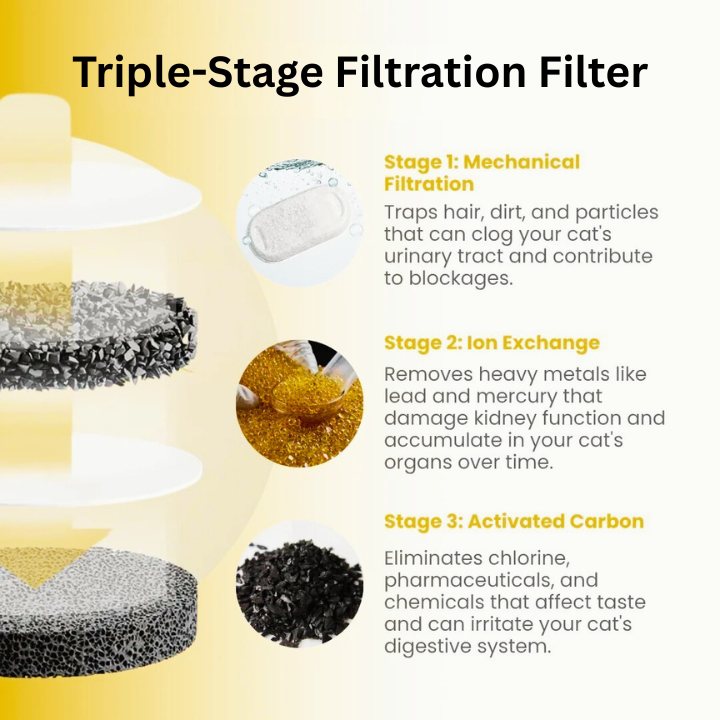 Triple-Stage Filtration Filter

Stage 1: Mechanical Filtration

Traps hair, dirt, and particles that can clog your cat's urinary tract and contribute to blockages.

Stage 2: Ion Exchange

Removes heavy metals like lead and mercury that damage kidney function and accumulate in your cat's organs over time.

Stage 3: Activated Carbon

Eliminates chlorine, pharmaceuticals, and chemicals that affect taste and can irritate your cat's digestive system.